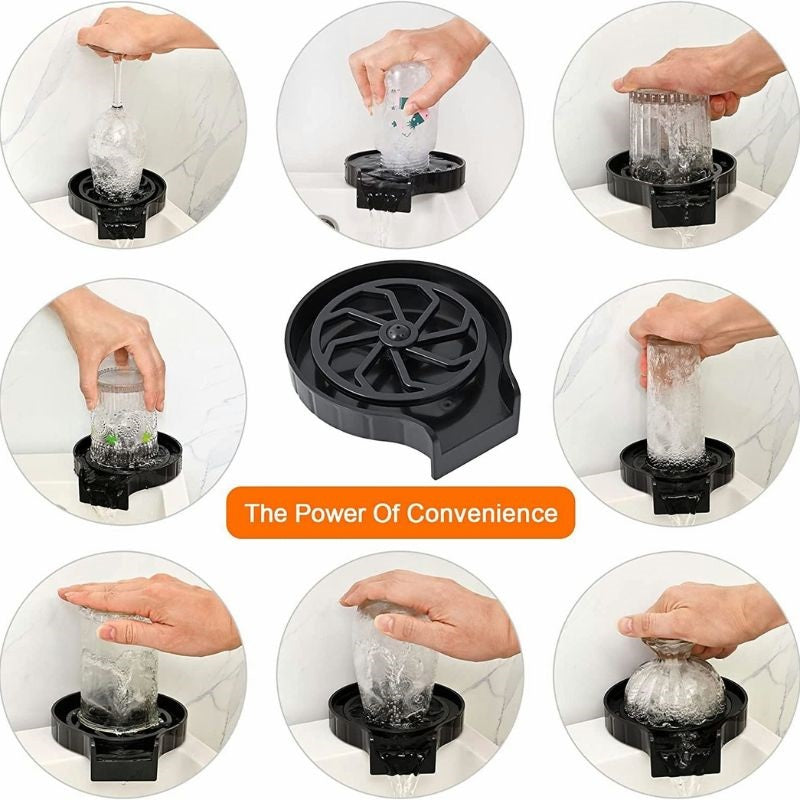 The Power Of Convenience